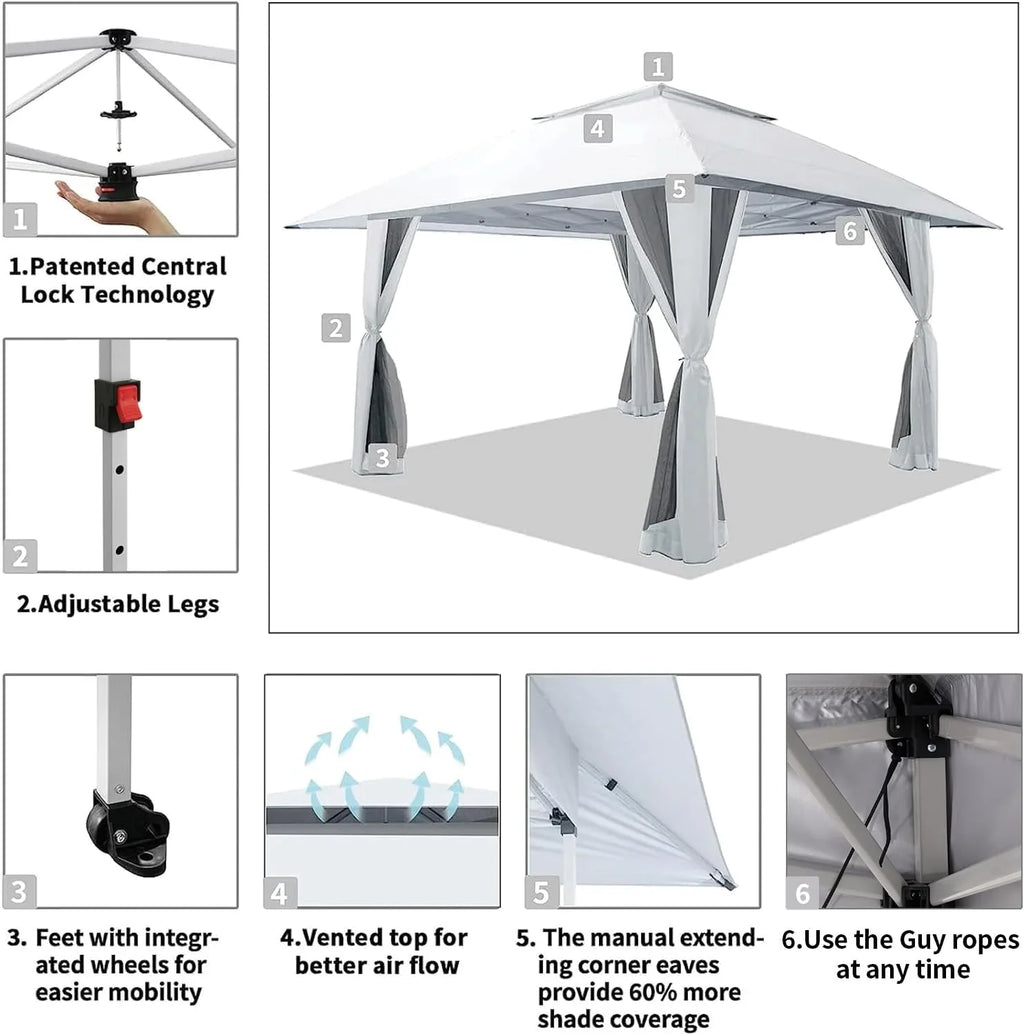 1

1.Patented Central Lock Technology

2

2.Adjustable Legs

1

4

5

6

2

3

3

3. Feet with integrated wheels for easier mobility

4

4.Vented top for better air flow

5

5. The manual extending corner eaves provide 60% more shade coverage

6

6.Use the Guy ropes at any time