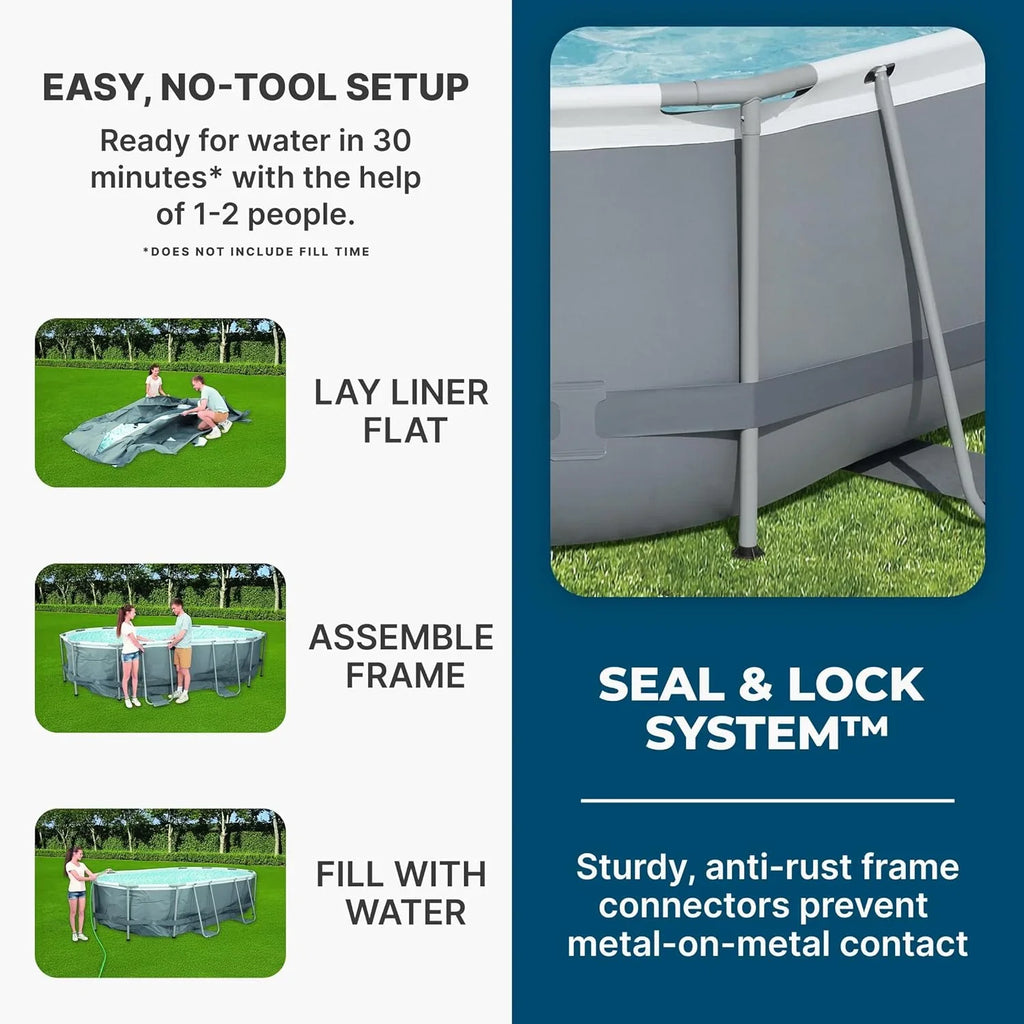 EASY, NO-TOOL SETUP

Ready for water in 30 minutes* with the help of 1-2 people.

*DOES NOT INCLUDE FILL TIME

LAY LINER FLAT

ASSEMBLE FRAME

FILL WITH WATER

SEAL & LOCK SYSTEM™

Sturdy, anti-rust frame connectors prevent metal-on-metal contact