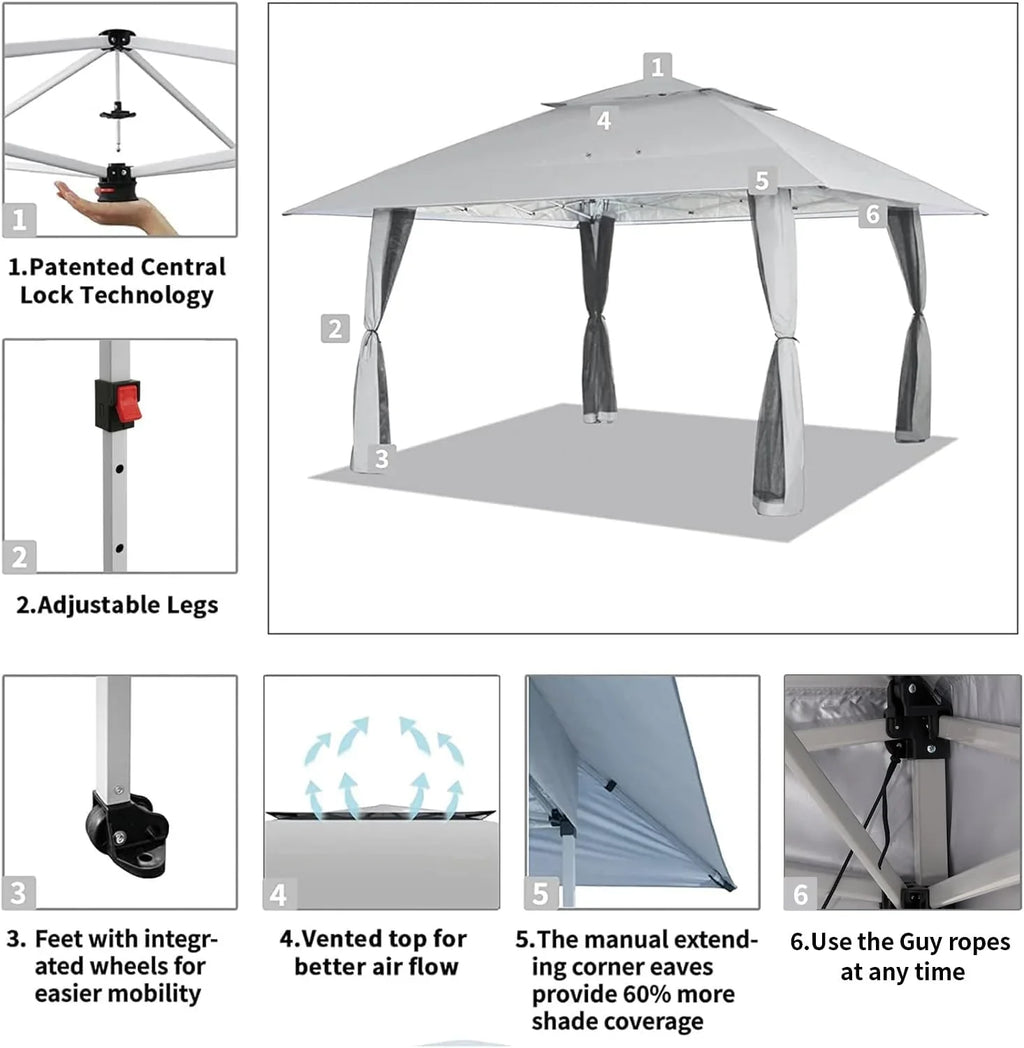 1

1.Patented Central Lock Technology

2

2.Adjustable Legs

1

4

5

6

2

3

3

3. Feet with integrated wheels for easier mobility

4

4.Vented top for better air flow

5

5.The manual extending corner eaves provide 60% more shade coverage

6

6.Use the Guy ropes at any time