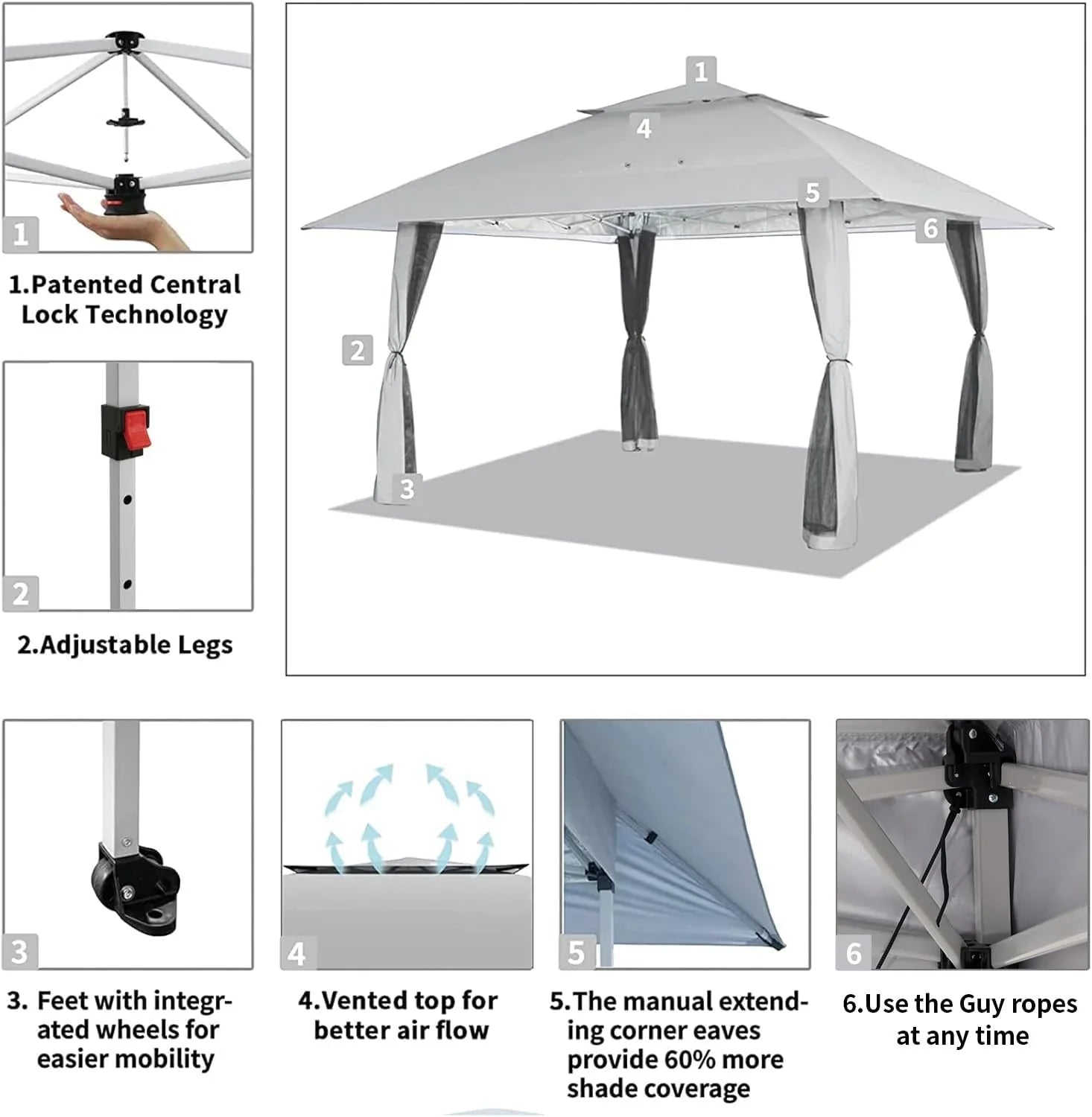 1

1.Patented Central Lock Technology

2

2.Adjustable Legs

1

4

5

6

2

3

3

3. Feet with integrated wheels for easier mobility

4

4.Vented top for better air flow

5

5.The manual extending corner eaves provide 60% more shade coverage

6

6.Use the Guy ropes at any time